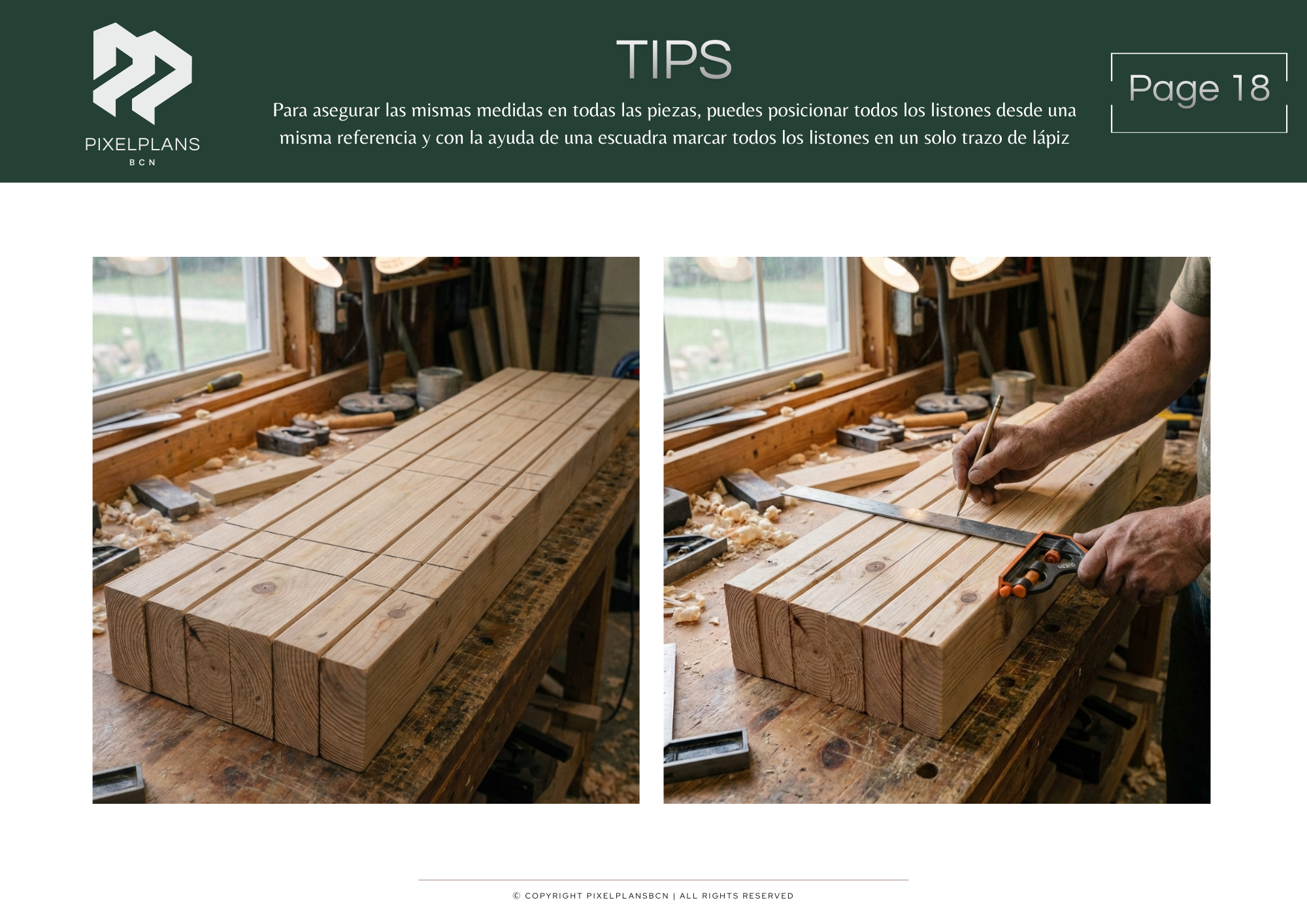 PIXELPLANS
BCN

TIPS

Para asegurar las mismas medidas en todas las piezas, puedes posicionar todos los listones desde una misma referencia y con la ayuda de una escuadra marcar todos los listones en un solo trazo de lápiz

Page 18

© COPYRIGHT PIXELPLANSBCN | ALL RIGHTS RESERVED